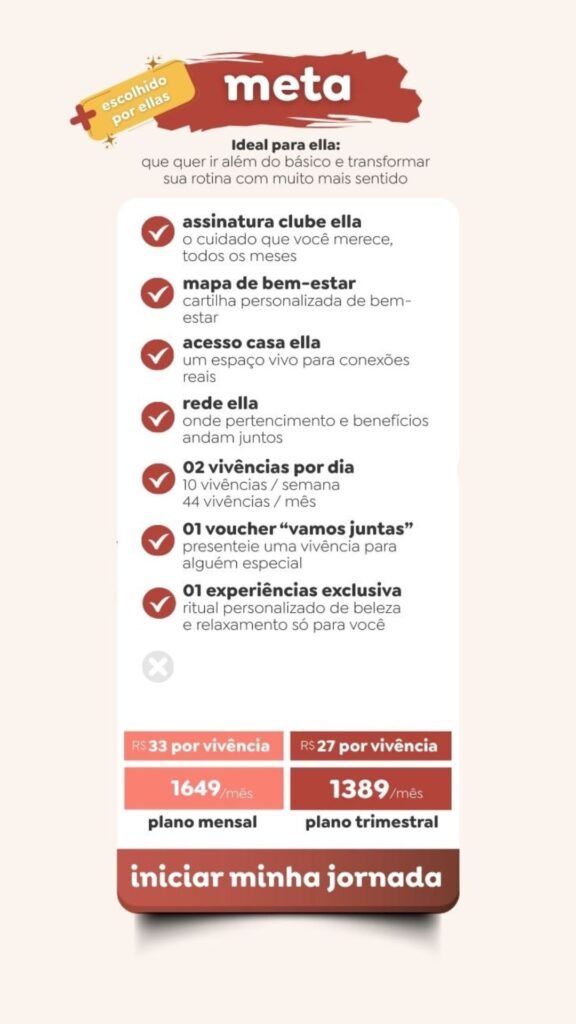 escolhido por ellas

meta

Ideal para ella:
que quer ir além do básico e transformar sua rotina com muito mais sentido

assinatura clube ella
o cuidado que você merece, todos os meses

mapa de bem-estar
cartilha personalizada de bem-estar

acesso casa ella
um espaço vivo para conexões reais

rede ella
onde pertencimento e benefícios andam juntos

02 vivências por dia
10 vivências / semana
44 vivências / mês

01 voucher "vamos juntas"
presenteie uma vivência para alguém especial

01 experiências exclusiva
ritual personalizado de beleza e relaxamento só para você

R$ 33 por vivência
1649/mês
plano mensal

R$ 27 por vivência
1389/mês
plano trimestral

iniciar minha jornada